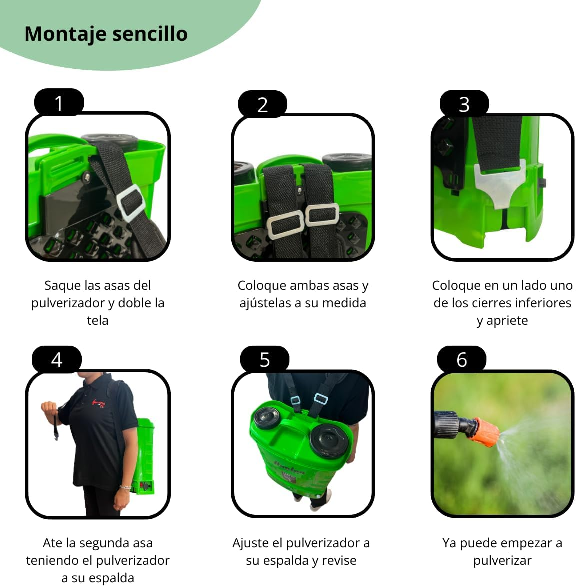 Montaje sencillo

1

Saque las asas del pulverizador y doble la tela

2

Coloque ambas asas y ajústelas a su medida

3

Coloque en un lado uno de los cierres inferiores y apriete

4

Ate la segunda asa teniendo el pulverizador a su espalda

5

Ajuste el pulverizador a su espalda y revise

6

Ya puede empezar a pulverizar