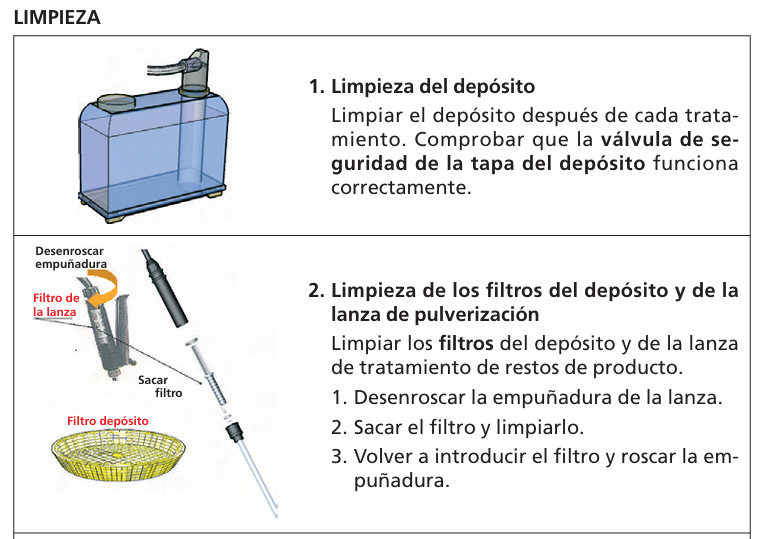 LIMPIEZA

1. Limpieza del depósito

Limpiar el depósito después de cada tratamiento. Comprobar que la válvula de seguridad de la tapa del depósito funciona correctamente.

Desenroscar empuñadura

Filtro de la lanza

Sacar filtro

Filtro depósito

2. Limpieza de los filtros del depósito y de la lanza de pulverización

Limpiar los filtros del depósito y de la lanza de tratamiento de restos de producto.

1. Desenroscar la empuñadura de la lanza.
2. Sacar el filtro y limpiarlo.
3. Volver a introducir el filtro y roscar la empuñadura.